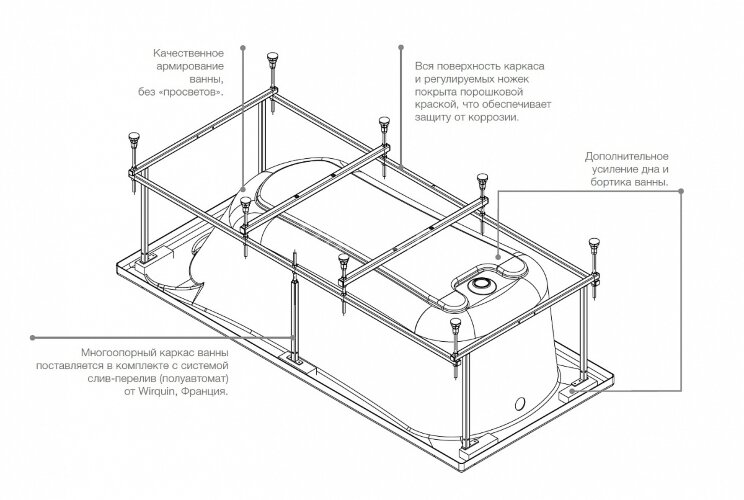 Качественное армирование ванны, без «просветов».

Вся поверхность каркаса и регулируемых ножек покрыта порошковой краской, что обеспечивает защиту от коррозии.

Дополнительное усиление дна и бортика ванны.

Многоопорный каркас ванны поставляется в комплекте с системой слив-перелив (полуавтомат) от Wirquin, Франция.