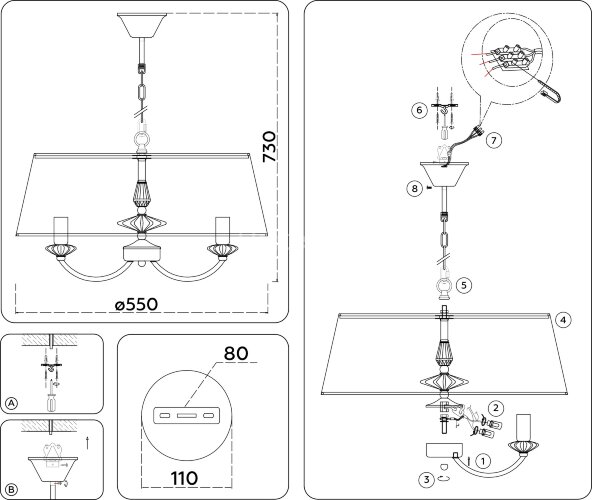 730

ø550

A

B

80

110

6

7

8

5

4

2

1

3