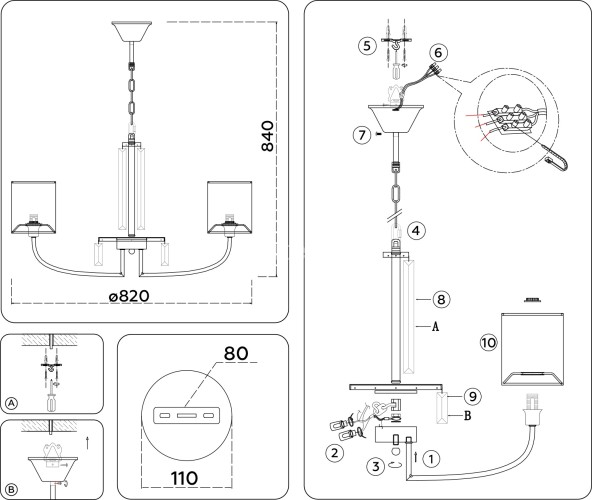 840

ø820

A

B

80

110

5

6

7

4

8

A

9

B

10

2

3

1