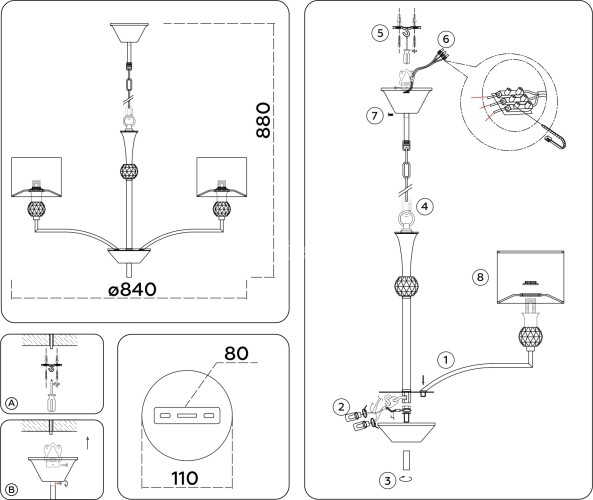 880
ø840
A
B
80
110
5
6
7
4
8
1
2
3